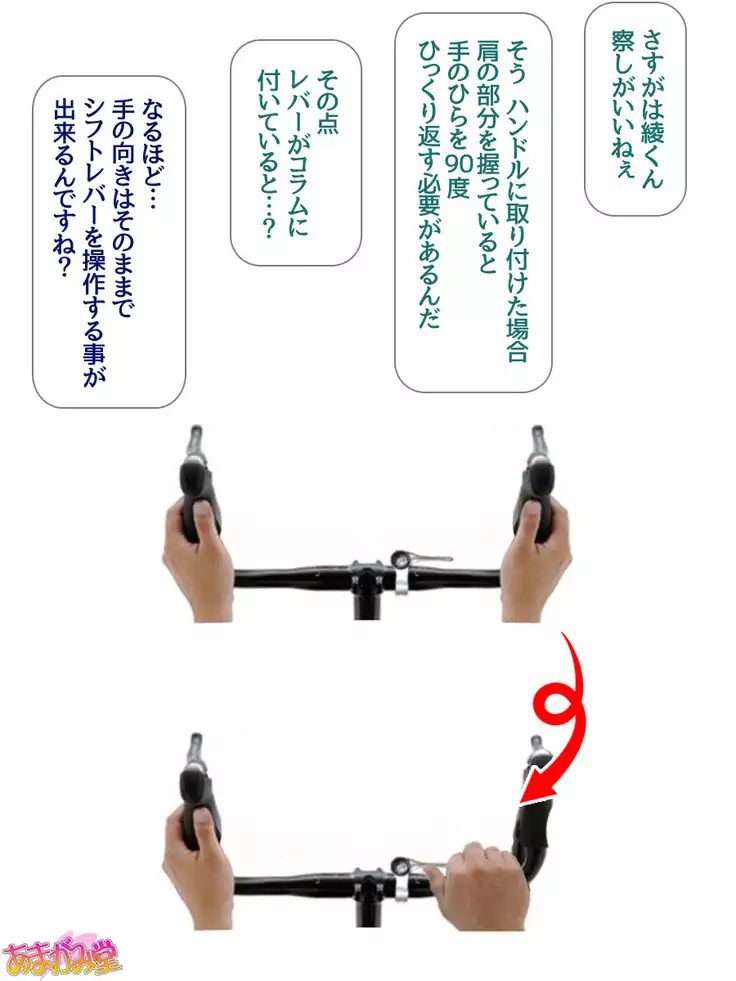 さすがは綾くん
察しがいいねぇ

そう ハンドルに取り付けた場合
肩の部分を握っていると
手のひらを90度
ひっくり返す必要があるんだ

その点
レバーがコラムに
付いていると…？

なるほど…
手の向きはそのままで
シフトレバーを操作する事が
出来るんですね？

あまがみ堂